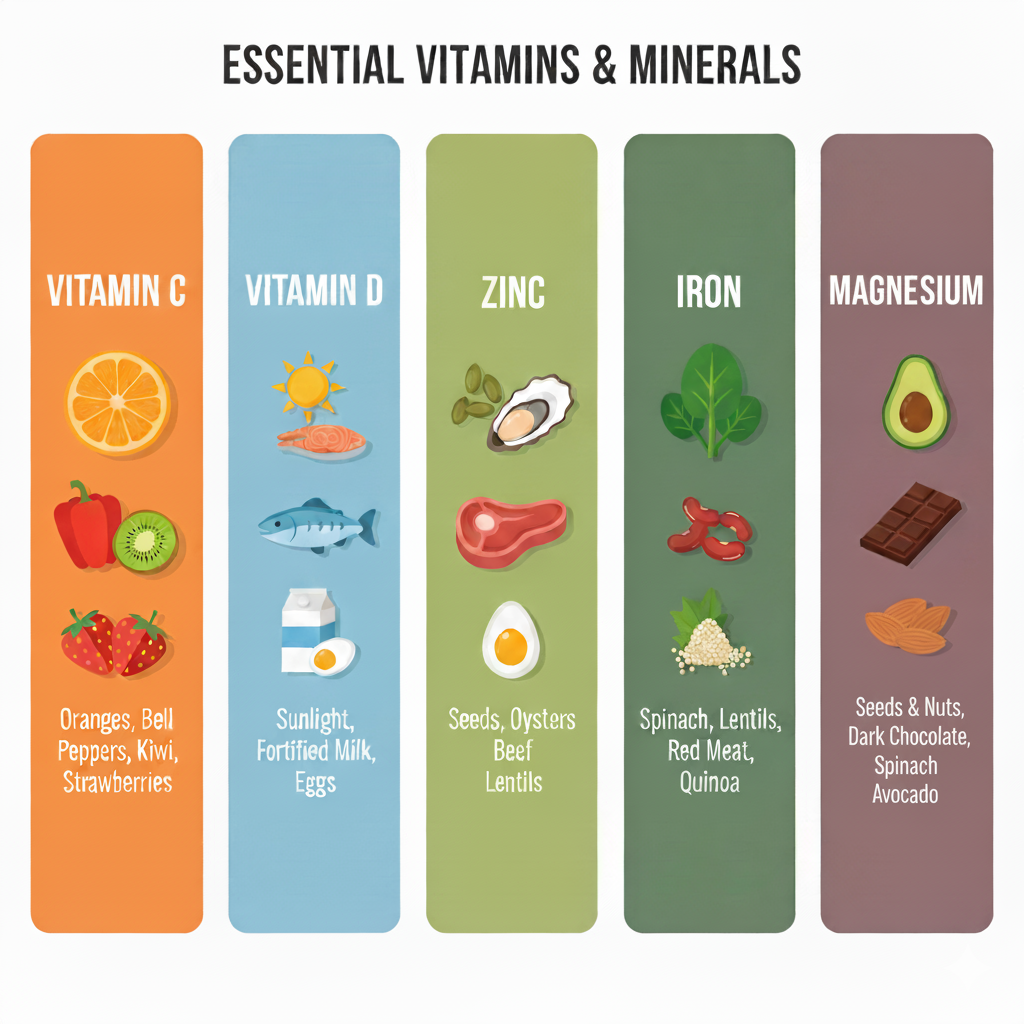 ESSENTIAL VITAMINS & MINERALS

VITAMIN C

Oranges, Bell Peppers, Kiwi, Strawberries

VITAMIN D

Sunlight, Fortified Milk, Eggs

ZINC

Seeds, Oysters Beef Lentils

IRON

Spinach, Lentils, Red Meat, Quinoa

MAGNESIUM

Seeds & Nuts, Dark Chocolate, Spinach Avocado